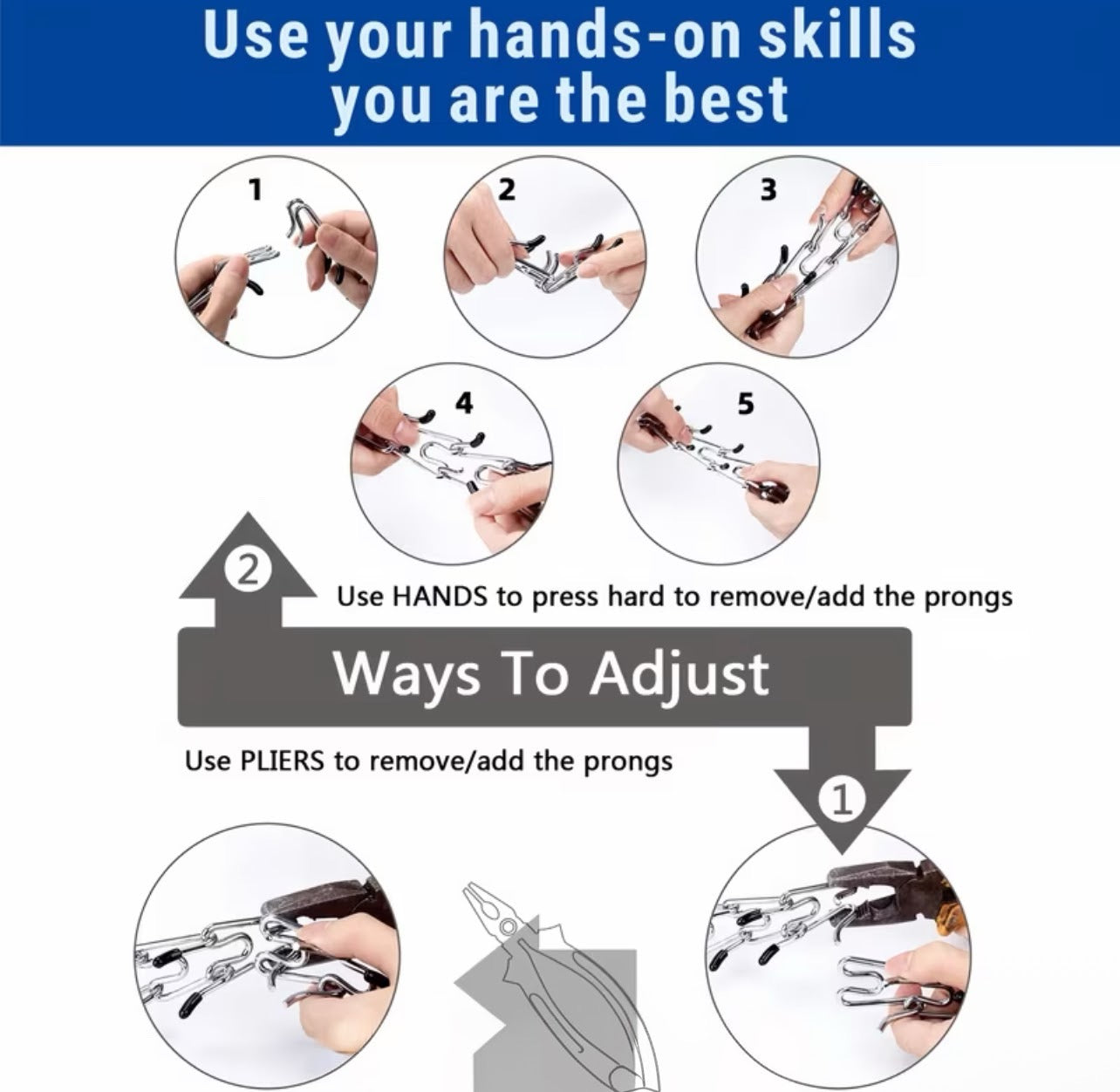 Use your hands-on skills
you are the best

1

2

3

4

5

2

Use HANDS to press hard to remove/add the prongs

Ways To Adjust

Use PLIERS to remove/add the prongs

1