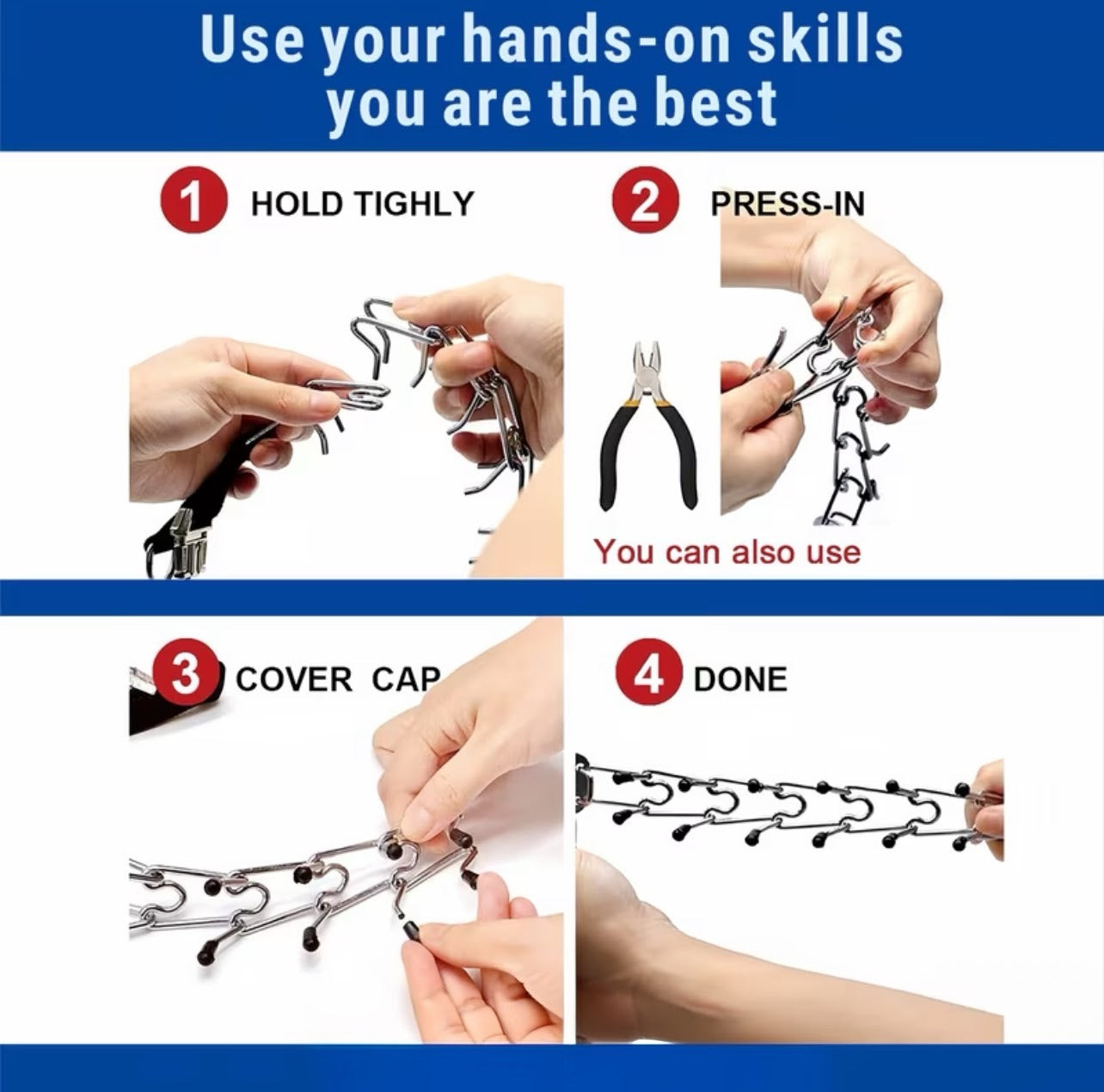 Use your hands-on skills
you are the best

1 HOLD TIGHLY

2 PRESS-IN

You can also use

3 COVER CAP

4 DONE